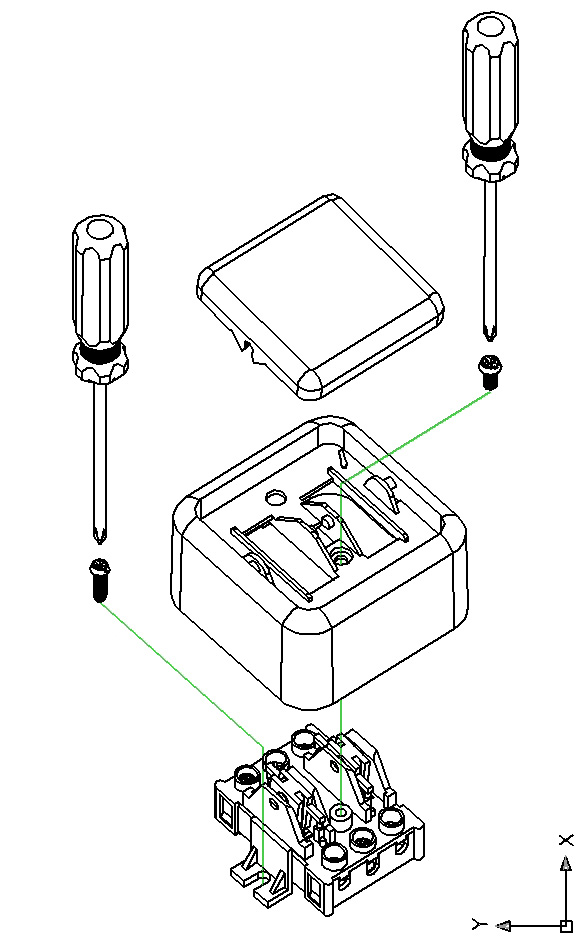 X
Y